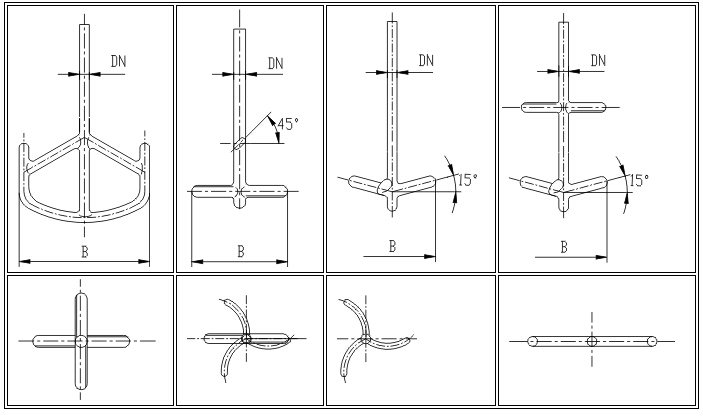 DN
B
DN
45°
B
DN
15°
B
DN
15°
B